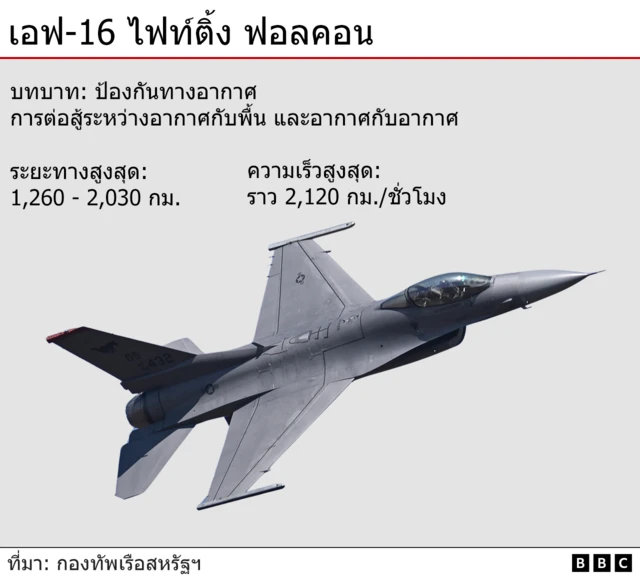 เอฟ-16 ไฟท์ติ้ง ฟอลคอน

บทบาท: ป้องกันทางอากาศ
การต่อสู้ระหว่างอากาศกับพื้น และอากาศกับอากาศ

ระยะทางสูงสุด:
1,260 - 2,030 กม.

ความเร็วสูงสุด:
ราว 2,120 กม./ชั่วโมง

ที่มา: กองทัพเรือสหรัฐฯ

BBC