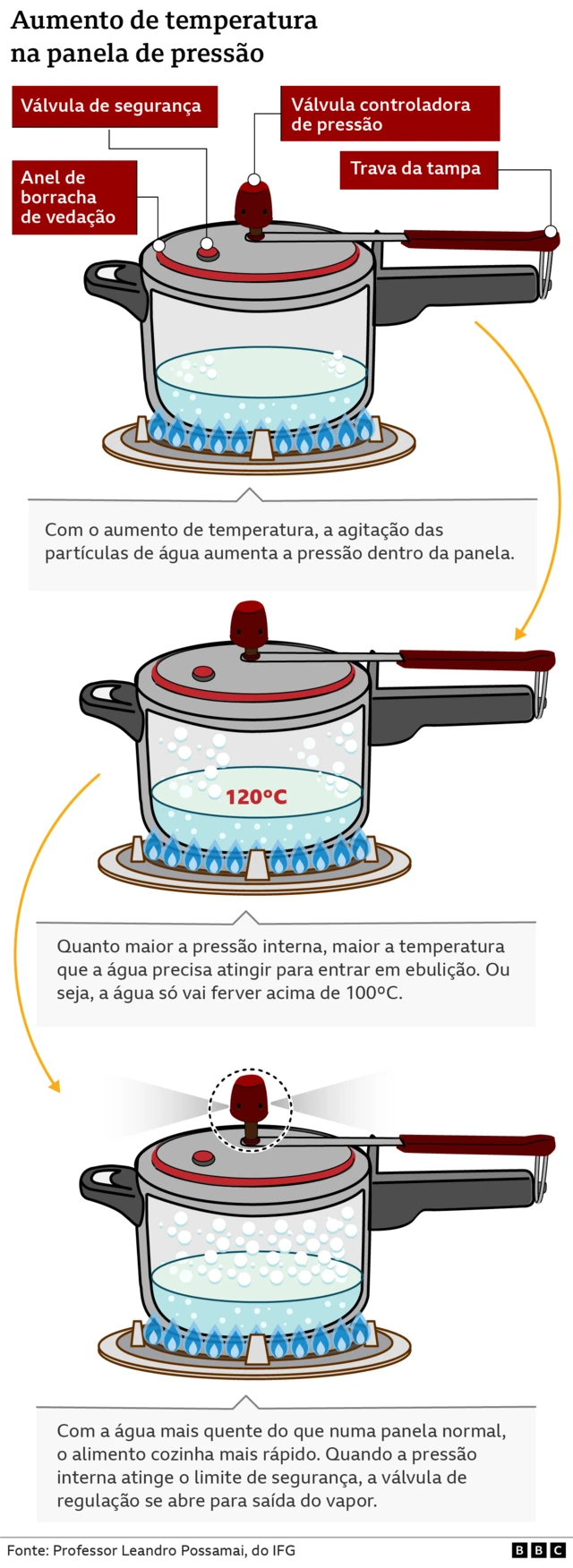 Aumento de temperatura na panela de pressão

Válvula de segurança

Válvula controladora de pressão

Anel de borracha de vedação

Trava da tampa

Com o aumento de temperatura, a agitação das partículas de água aumenta a pressão dentro da panela.

120ºC

Quanto maior a pressão interna, maior a temperatura que a água precisa atingir para entrar em ebulição. Ou seja, a água só vai ferver acima de 100ºC.

Com a água mais quente do que numa panela normal, o alimento cozinha mais rápido. Quando a pressão interna atinge o limite de segurança, a válvula de regulação se abre para saída do vapor.

Fonte: Professor Leandro Possamai, do IFG

BBC