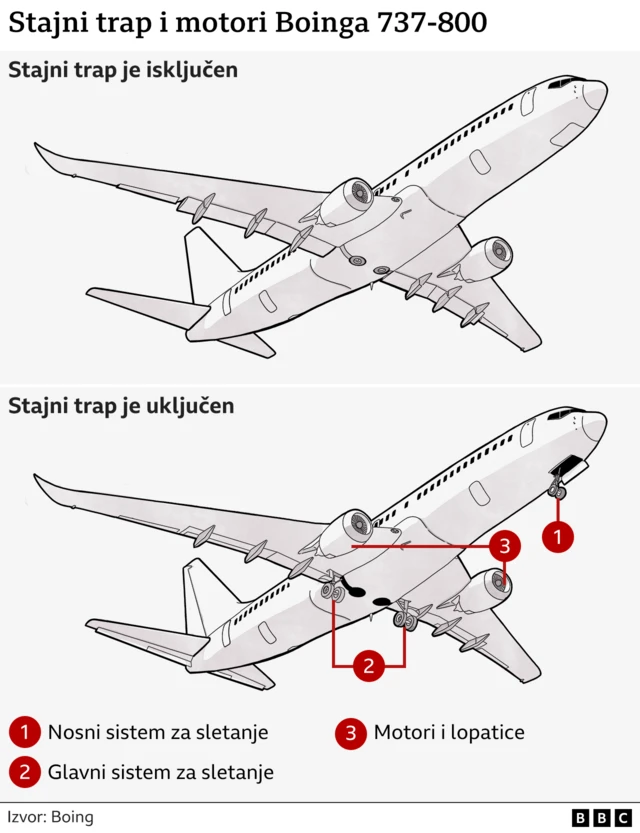 Stajni trap i motori Boinga 737-800

Stajni trap je isključen

Stajni trap je uključen

1

3

2

1 Nosni sistem za sletanje

2 Glavni sistem za sletanje

3 Motori i lopatice

Izvor: Boing

BBC