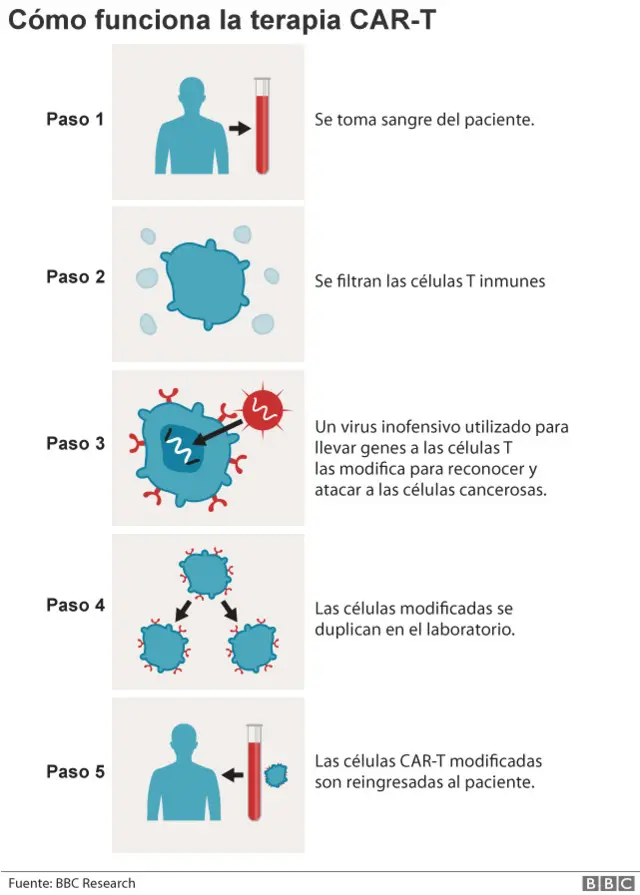 Cómo funciona la terapia CAR-T

Paso 1

Se toma sangre del paciente.

Paso 2

Se filtran las células T inmunes

Paso 3

Un virus inofensivo utilizado para llevar genes a las células T las modifica para reconocer y atacar a las células cancerosas.

Paso 4

Las células modificadas se duplican en el laboratorio.

Paso 5

Las células CAR-T modificadas son reingresadas al paciente.

Fuente: BBC Research

BBC