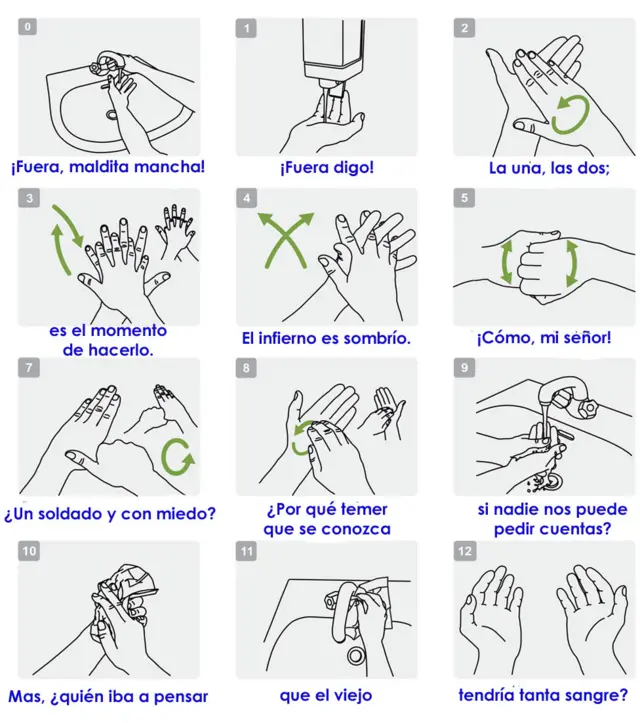 0

¡Fuera, maldita mancha!

1

¡Fuera digo!

2

La una, las dos;

3

es el momento de hacerlo.

4

El infierno es sombrío.

5

¡Cómo, mi señor!

7

¿Un soldado y con miedo?

8

¿Por qué temer que se conozca

9

si nadie nos puede pedir cuentas?

10

Mas, ¿quién iba a pensar

11

que el viejo

12

tendría tanta sangre?