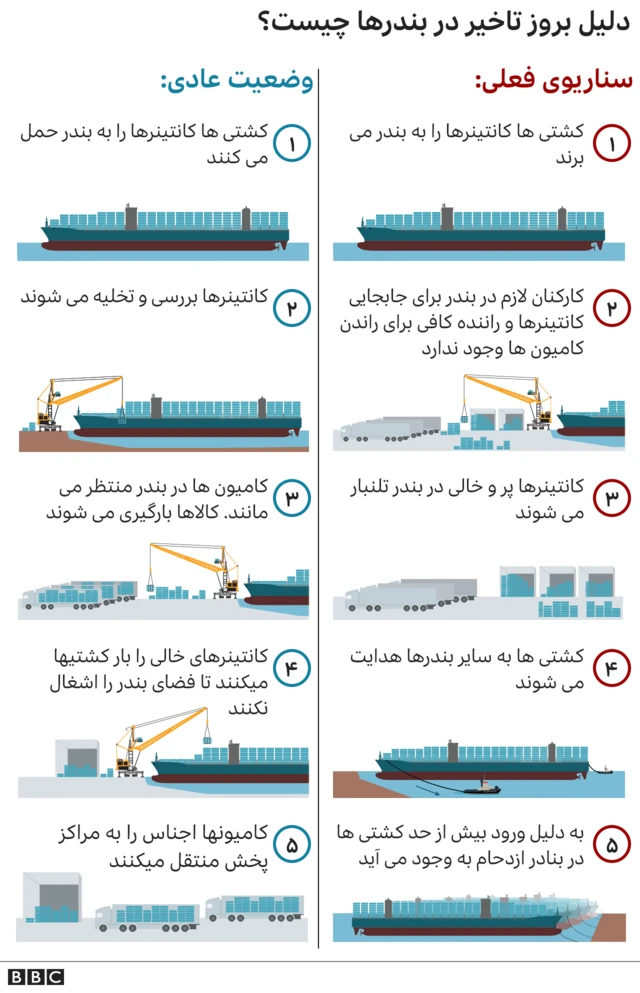 دلیل بروز تاخیر در بندرها چیست؟

سناریوی فعلی:

۱ کشتی ها کانتینرها را به بندر می برند

۲ کارکنان لازم در بندر برای جابجایی کانتینرها و راننده کافی برای راندن کامیون ها وجود ندارد

۳ کانتینرها پر و خالی در بندر تلنبار می شوند

۴ کشتی ها به سایر بندرها هدایت می شوند

۵ به دلیل ورود بیش از حد کشتی ها در بنادر ازدحام به وجود می آید

وضعیت عادی:

۱ کشتی ها کانتینرها را به بندر حمل می کنند

۲ کانتینرها بررسی و تخلیه می شوند

۳ کامیون ها در بندر منتظر می مانند. کالاها بارگیری می شوند

۴ کانتینرهای خالی را بار کشتیها میکنند تا فضای بندر را اشغال نکنند

۵ کامیونها اجناس را به مراکز پخش منتقل میکنند

BBC