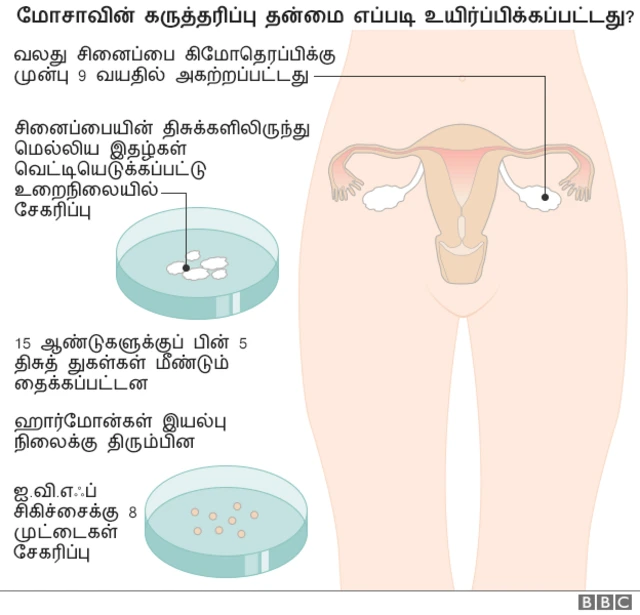 மோசாவின் கருத்தரிப்பு தன்மை எப்படி உயிர்ப்பிக்கப்பட்டது?

வலது சினைப்பை கிமோதெரப்பிக்கு முன்பு 9 வயதில் அகற்றப்பட்டது

சினைப்பையின் திசுக்களிலிருந்து மெல்லிய இதழ்கள் வெட்டியெடுக்கப்பட்டு உறைநிலையில் சேகரிப்பு

15 ஆண்டுகளுக்குப் பின் 5 திசுத் துகள்கள் மீண்டும் தைக்கப்பட்டன

ஹார்மோன்கள் இயல்பு நிலைக்கு திரும்பின

ஐ.வி.எஃப் சிகிச்சைக்கு 8 முட்டைகள் சேகரிப்பு

BBC