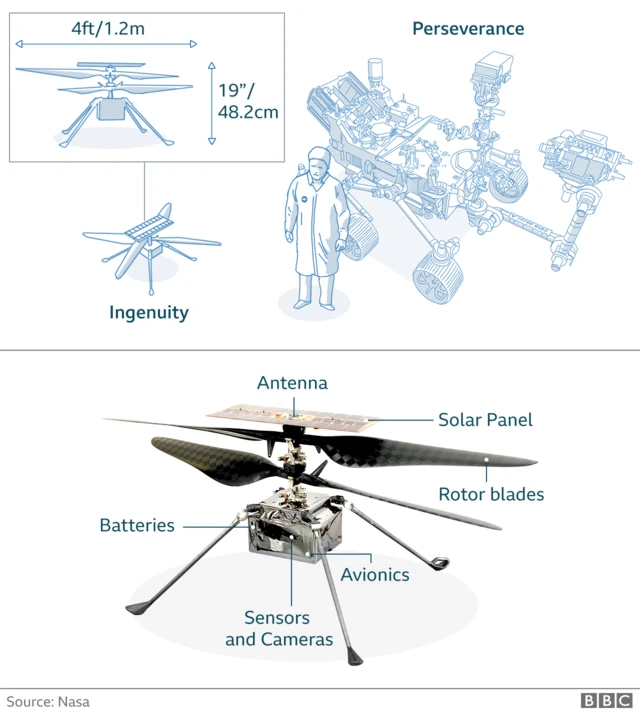 4ft/1.2m

19"/ 48.2cm

Perseverance

Ingenuity

Antenna

Solar Panel

Rotor blades

Batteries

Avionics

Sensors and Cameras

Source: Nasa

BBC