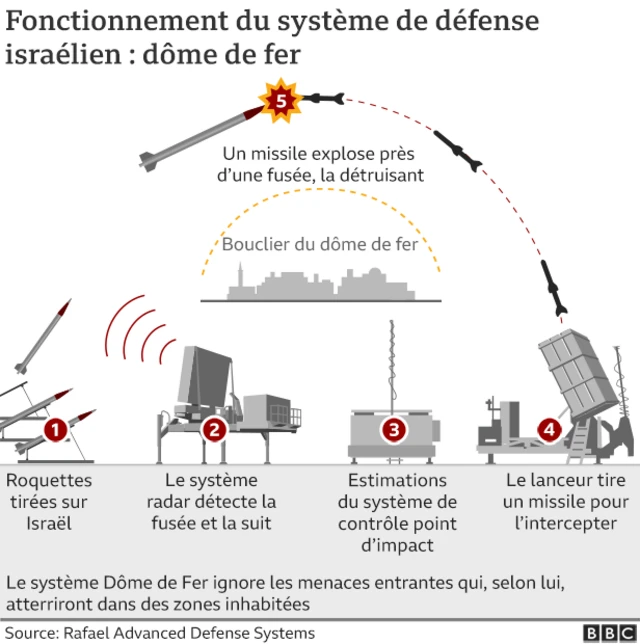 Fonctionnement du système de défense israélien : dôme de fer

5

Un missile explose près d'une fusée, la détruisant

Bouclier du dôme de fer

1

Roquettes tirées sur Israël

2

Le système radar détecte la fusée et la suit

3

Estimations du système de contrôle point d'impact

4

Le lanceur tire un missile pour l'intercepter

Le système Dôme de Fer ignore les menaces entrantes qui, selon lui, atterriront dans des zones inhabitées

Source: Rafael Advanced Defense Systems

BBC