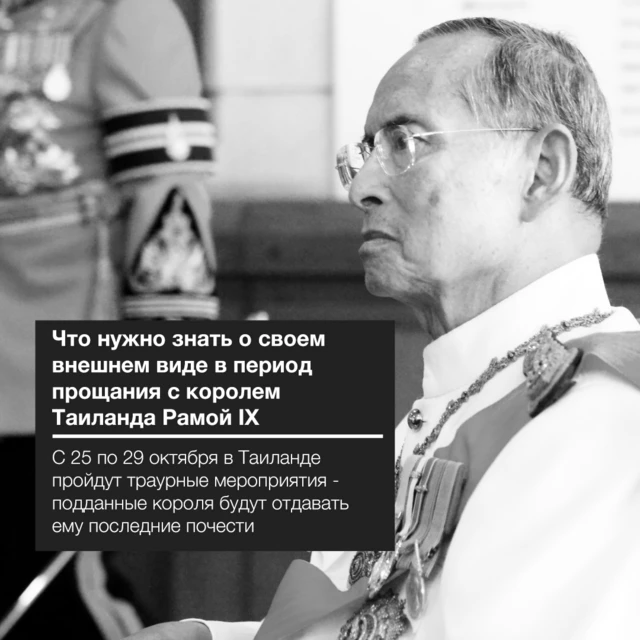 Что нужно знать о своем внешнем виде в период прощания с королем Таиланда Рамой IX

С 25 по 29 октября в Таиланде пройдут траурные мероприятия - подданные короля будут отдавать ему последние почести