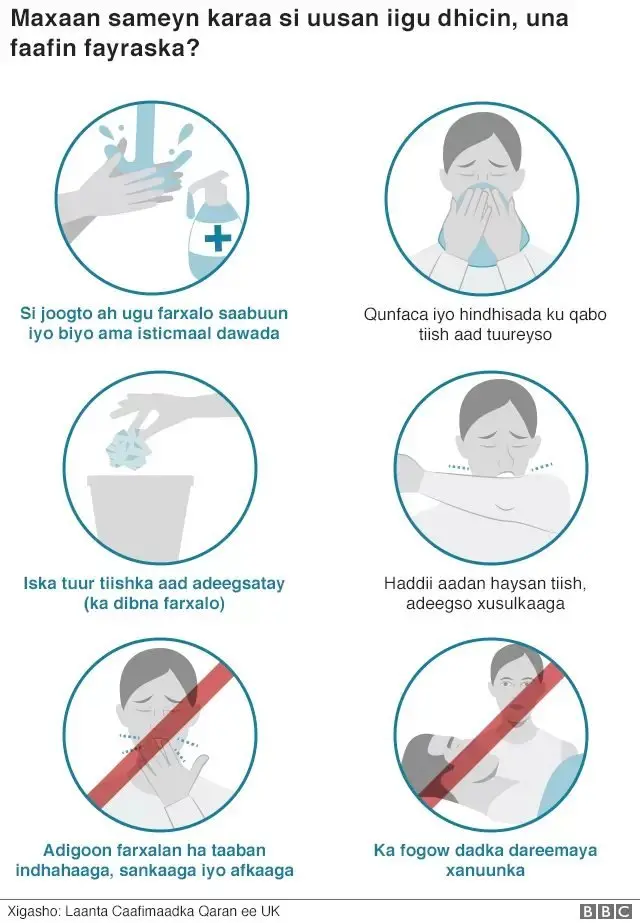 Maxaan sameyn karaa si uusan iigu dhicin, una faafin fayraska?

Si joogto ah ugu farxalo saabuun iyo biyo ama isticmaal dawada

Qunfaca iyo hindhisada ku qabo tiish aad tuureyso

Iska tuur tiishka aad adeegsatay (ka dibna farxalo)

Haddii aadan haysan tiish, adeegso xusulkaaga

Adigoon farxalan ha taaban indhahaaga, sankaaga iyo afkaaga

Ka fogow dadka dareemaya xanuunka

Xigasho: Laanta Caafimaadka Qaran ee UK

BBC