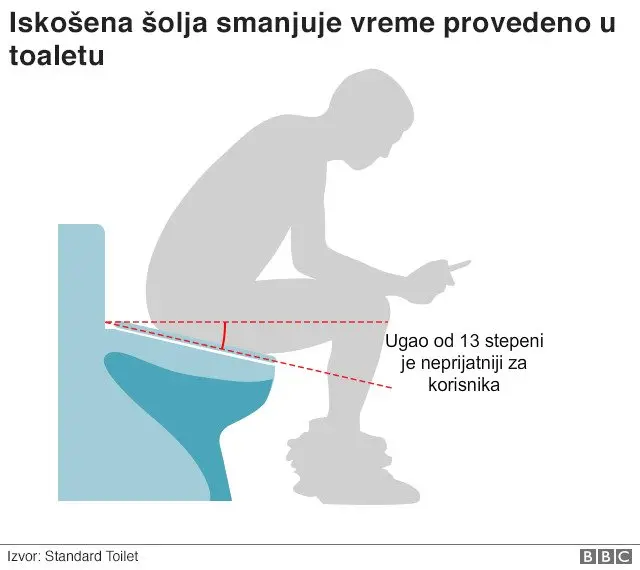 Iskošena šolja smanjuje vreme provedeno u toaletu

Ugao od 13 stepeni je neprijatniji za korisnika

Izvor: Standard Toilet

BBC