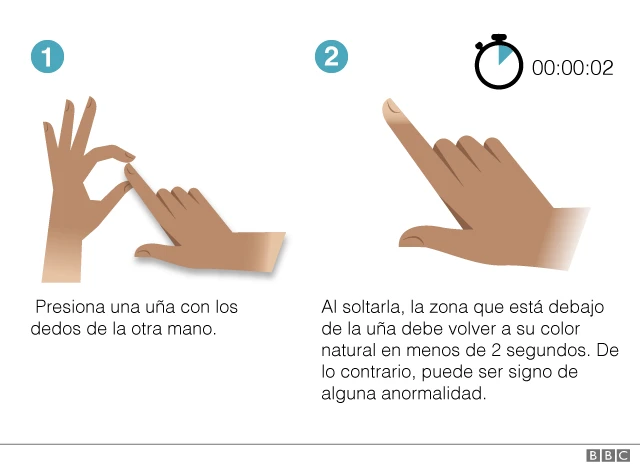 1

Presiona una uña con los dedos de la otra mano.

2

00:00:02

Al soltarla, la zona que está debajo de la uña debe volver a su color natural en menos de 2 segundos. De lo contrario, puede ser signo de alguna anormalidad.

BBC