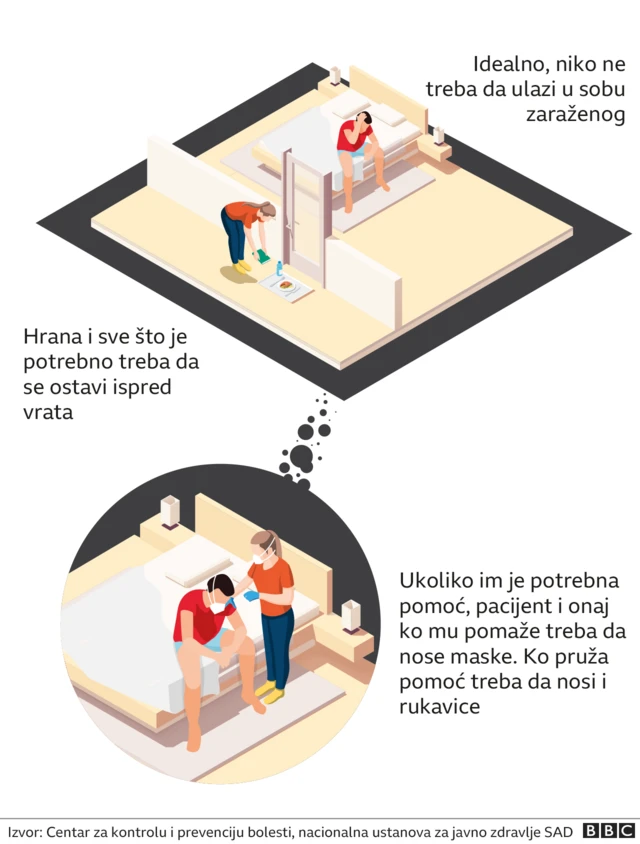 Idealno, niko ne treba da ulazi u sobu zaraženog

Hrana i sve što je potrebno treba da se ostavi ispred vrata

Ukoliko im je potrebna pomoć, pacijent i onaj ko mu pomaže treba da nose maske. Ko pruža pomoć treba da nosi i rukavice

Izvor: Centar za kontrolu i prevenciju bolesti, nacionalna ustanova za javno zdravlje SAD BBC