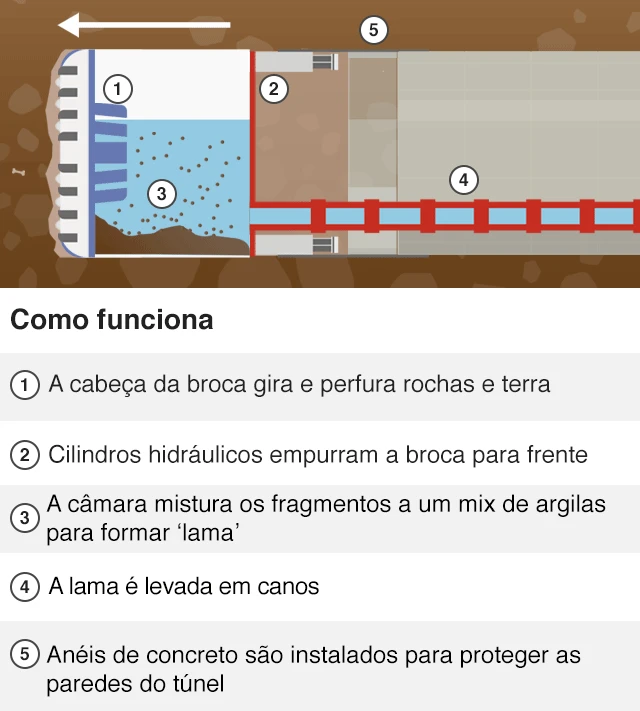 5

1

2

3

4

Como funciona

1 A cabeça da broca gira e perfura rochas e terra

2 Cilindros hidráulicos empurram a broca para frente

3 A câmara mistura os fragmentos a um mix de argilas para formar ‘lama’

4 A lama é levada em canos

5 Anéis de concreto são instalados para proteger as paredes do túnel