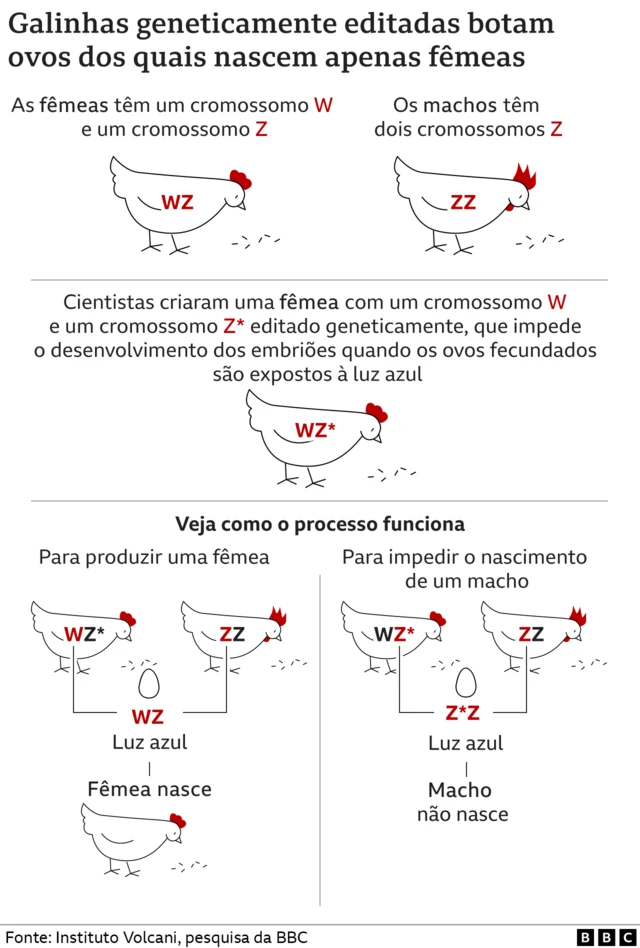 Galinhas geneticamente editadas botam ovos dos quais nascem apenas fêmeas

As fêmeas têm um cromossomo W e um cromossomo Z

WZ

Os machos têm dois cromossomos Z

ZZ

Cientistas criaram uma fêmea com um cromossomo W e um cromossomo Z* editado geneticamente, que impede o desenvolvimento dos embriões quando os ovos fecundados são expostos à luz azul

WZ*

Veja como o processo funciona

Para produzir uma fêmea

WZ*

ZZ

WZ

Luz azul

Fêmea nasce

Para impedir o nascimento de um macho

WZ*

ZZ

Z*Z

Luz azul

Macho não nasce

Fonte: Instituto Volcani, pesquisa da BBC

BBC