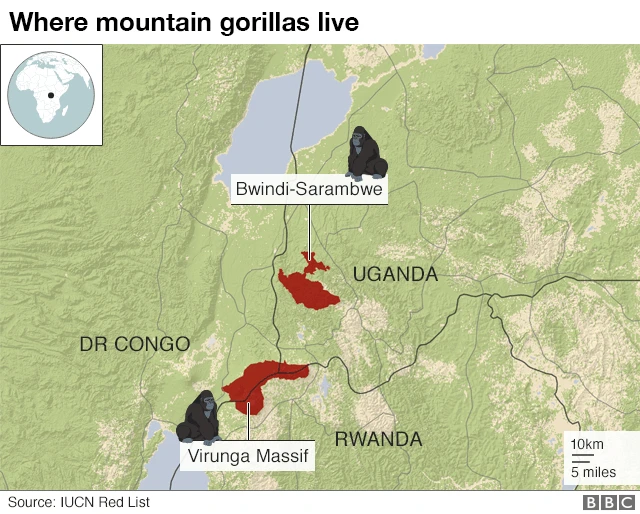 Where mountain gorillas live

Bwindi-Sarambwe

UGANDA

DR CONGO

Virunga Massif

RWANDA

10km

5 miles

Source: IUCN Red List

BBC