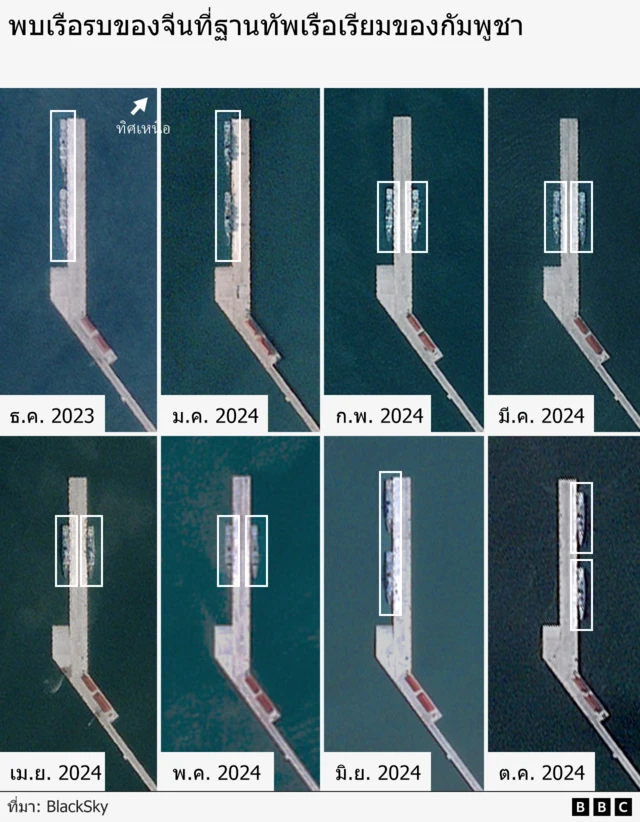 พบเรือรบของจีนที่ฐานทัพเรือเรียมของกัมพูชา

ทิศเหนือ

ธ.ค. 2023

ม.ค. 2024

ก.พ. 2024

มี.ค. 2024

เม.ย. 2024

พ.ค. 2024

มิ.ย. 2024

ต.ค. 2024

ที่มา: BlackSky

BBC