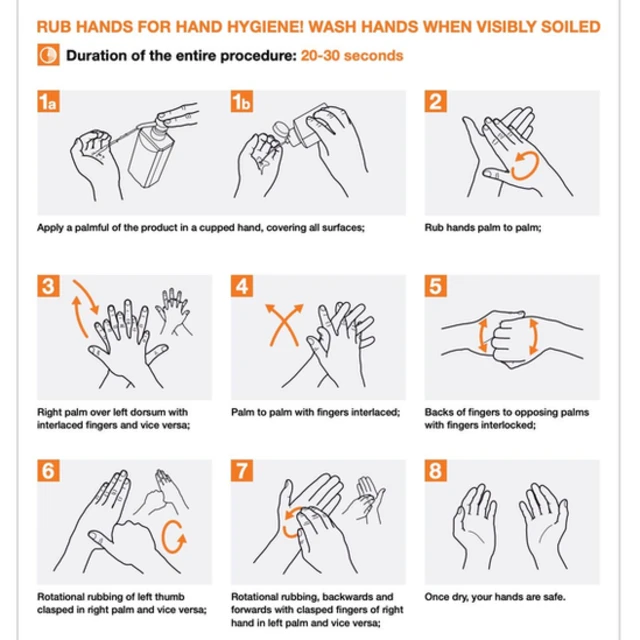 RUB HANDS FOR HAND HYGIENE! WASH HANDS WHEN VISIBLY SOILED

Duration of the entire procedure: 20-30 seconds

1a

1b

Apply a palmful of the product in a cupped hand, covering all surfaces;

2

Rub hands palm to palm;

3

Right palm over left dorsum with interlaced fingers and vice versa;

4

Palm to palm with fingers interlaced;

5

Backs of fingers to opposing palms with fingers interlocked;

6

Rotational rubbing of left thumb clasped in right palm and vice versa;

7

Rotational rubbing, backwards and forwards with clasped fingers of right hand in left palm and vice versa;

8

Once dry, your hands are safe.