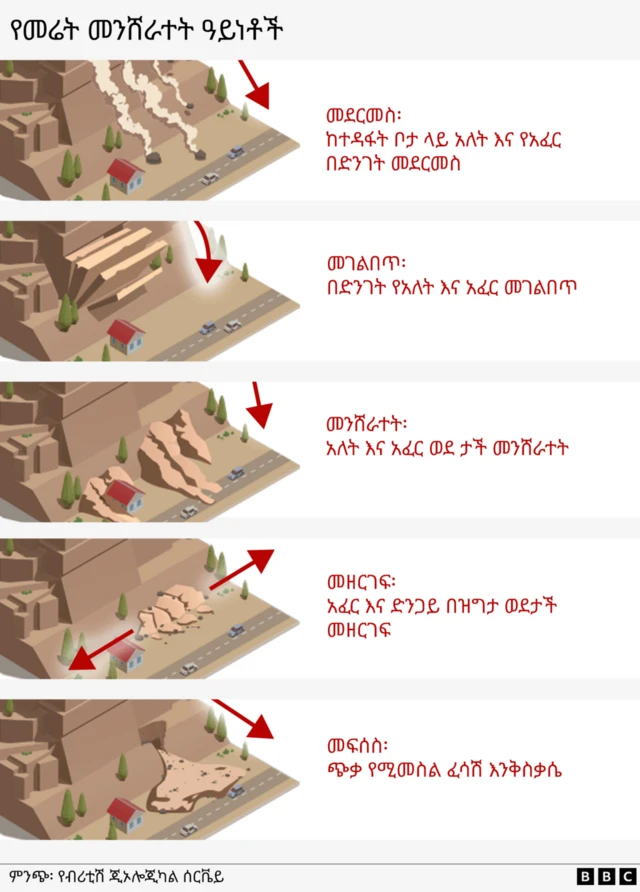 የመሬት መንሸራተት ዓይነቶች

መደርመስ፡
ከተዳፋት ቦታ ላይ አለት እና የአፈር በድንገት መደርመስ

መገልበጥ፡
በድንገት የአለት እና አፈር መገልበጥ

መንሸራተት፡
አለት እና አፈር ወደ ታች መንሸራተት

መዘርገፍ፡
አፈር እና ድንጋይ በዝግታ ወደታች መዘርገፍ

መፍሰስ፡
ጭቃ የሚመስል ፈሳሽ እንቅስቃሴ

ምንጭ፡ የብሪቲሽ ጂኦሎጂካል ሰርቬይ

BBC