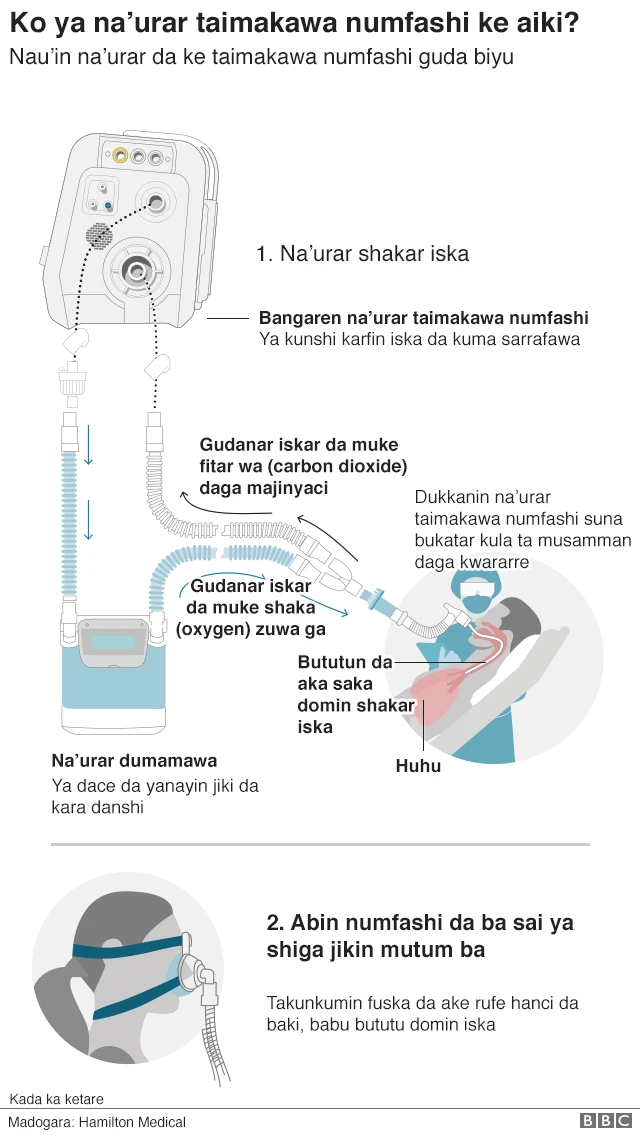 Ko ya na'urar taimakawa numfashi ke aiki?

Nau'in na'urar da ke taimakawa numfashi guda biyu

1. Na'urar shakar iska

Bangaren na'urar taimakawa numfashi
Ya kunshi karfin iska da kuma sarrafawa

Gudanar iskar da muke fitar wa (carbon dioxide) daga majinyaci

Dukkanin na'urar taimakawa numfashi suna bukatar kula ta musamman daga kwararre

Gudanar iskar da muke shaka (oxygen) zuwa ga

Bututun da aka saka domin shakar iska

Huhu

Na'urar dumamawa
Ya dace da yanayin jiki da kara danshi

2. Abin numfashi da ba sai ya shiga jikin mutum ba

Takunkumin fuska da ake rufe hanci da baki, babu bututu domin iska

Kada ka ketare

Madogara: Hamilton Medical

BBC