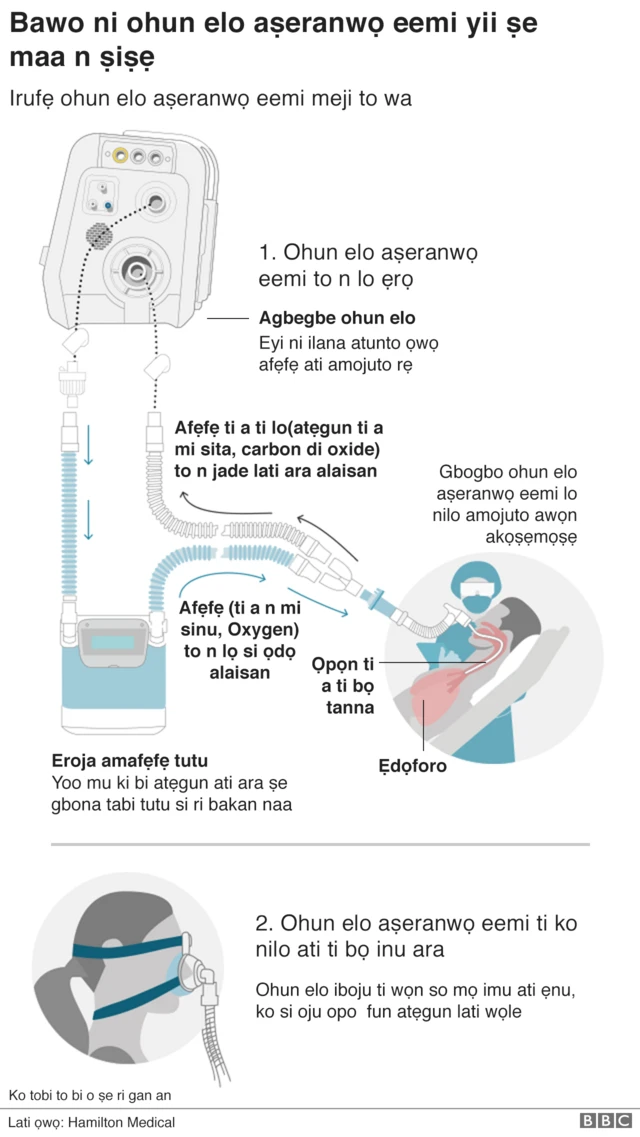 Bawo ni ohun elo aṣeranwọ eemi yii ṣe maa n ṣiṣẹ

Irufẹ ohun elo aṣeranwọ eemi meji to wa

1. Ohun elo aṣeranwọ eemi to n lo ẹrọ

Agbegbe ohun elo
Eyi ni ilana atunto ọwọ afẹfẹ ati amojuto rẹ

Afẹfẹ ti a ti lo(atẹgun ti a mi sita, carbon di oxide) to n jade lati ara alaisan

Gbogbo ohun elo aṣeranwọ eemi lo nilo amojuto awọn akọṣẹmọṣẹ

Afẹfẹ (ti a n mi sinu, Oxygen) to n lọ si ọdọ alaisan

Ọpọn ti a ti bọ tanna

Ẹdọforo

Eroja amafẹfẹ tutu
Yoo mu ki bi atẹgun ati ara ṣe gbona tabi tutu si ri bakan naa

2. Ohun elo aṣeranwọ eemi ti ko nilo ati ti bọ inu ara

Ohun elo iboju ti wọn so mọ imu ati ẹnu, ko si oju opo fun atẹgun lati wọle

Ko tobi to bi o ṣe ri gan an

Lati ọwọ: Hamilton Medical

BBC