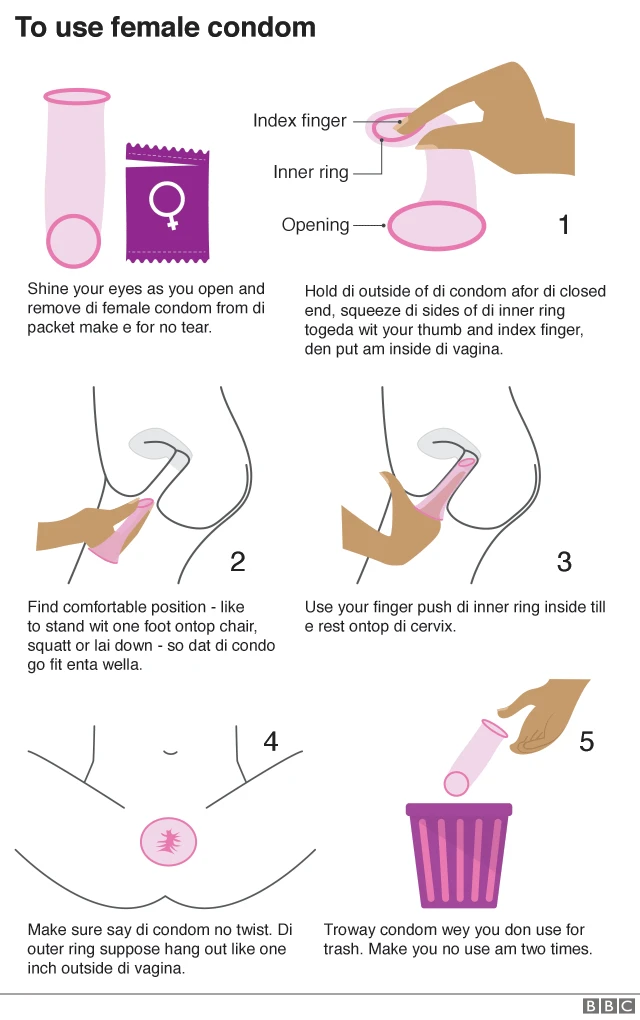 To use female condom

Shine your eyes as you open and remove di female condom from di packet make e for no tear.

Index finger
Inner ring
Opening
1

Hold di outside of di condom afor di closed end, squeeze di sides of di inner ring togeda wit your thumb and index finger, den put am inside di vagina.

2

Find comfortable position - like to stand wit one foot ontop chair, squatt or lai down - so dat di condo go fit enta wella.

3

Use your finger push di inner ring inside till e rest ontop di cervix.

4

Make sure say di condom no twist. Di outer ring suppose hang out like one inch outside di vagina.

5

Troway condom wey you don use for trash. Make you no use am two times.

BBC