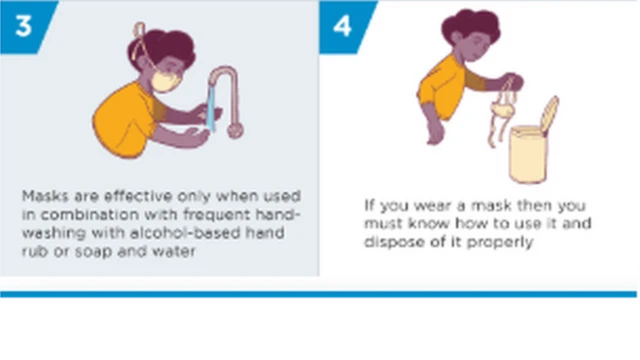 3

Masks are effective only when used in combination with frequent hand-washing with alcohol-based hand rub or soap and water

4

If you wear a mask then you must know how to use it and dispose of it properly