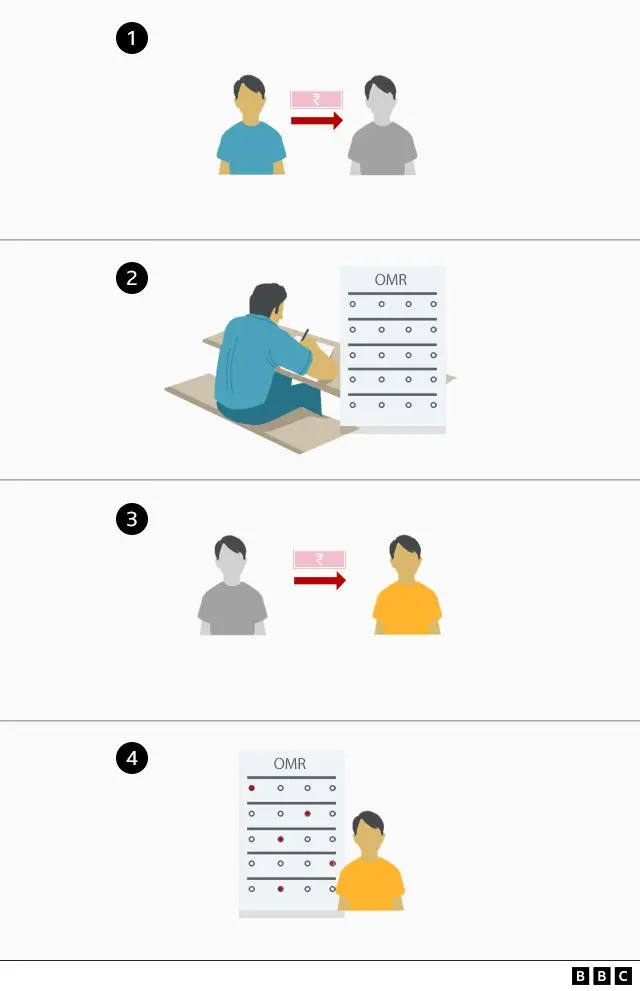 1
₹

2
OMR

3
₹

4
OMR

BBC