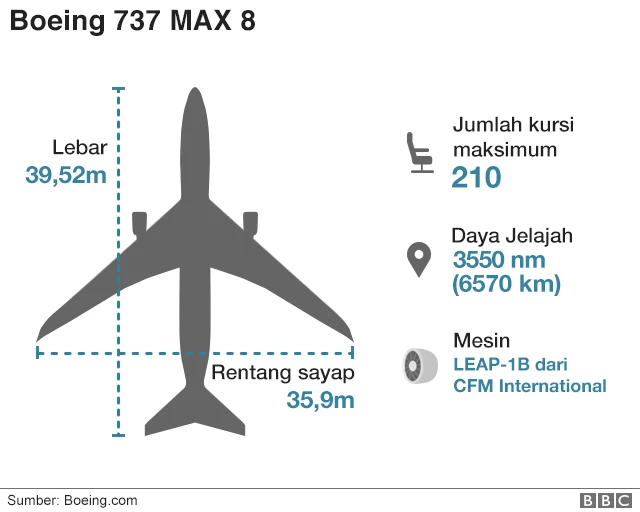 Boeing 737 MAX 8

Lebar
39,52m

Rentang sayap
35,9m

Jumlah kursi maksimum
210

Daya Jelajah
3550 nm
(6570 km)

Mesin
LEAP-1B dari CFM International

Sumber: Boeing.com

BBC