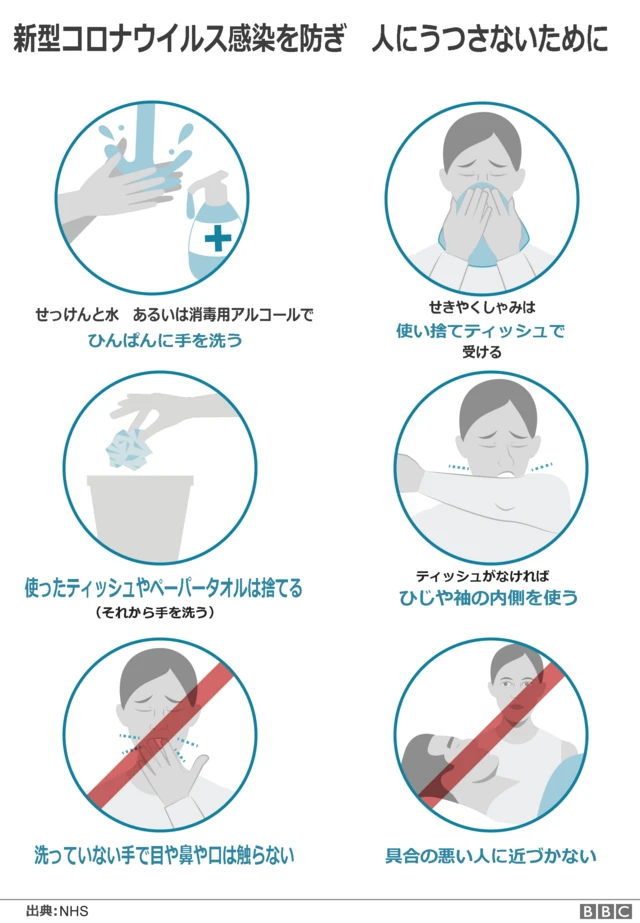 新型コロナウイルス感染を防ぎ　人にうつさないために

せっけんと水　あるいは消毒用アルコールで
ひんぱんに手を洗う

せきやくしゃみは
使い捨てティッシュで
受ける

使ったティッシュやペーパータオルは捨てる
（それから手を洗う）

ティッシュがなければ
ひじや袖の内側を使う

洗っていない手で目や鼻や口は触らない

具合の悪い人に近づかない

出典：NHS

BBC