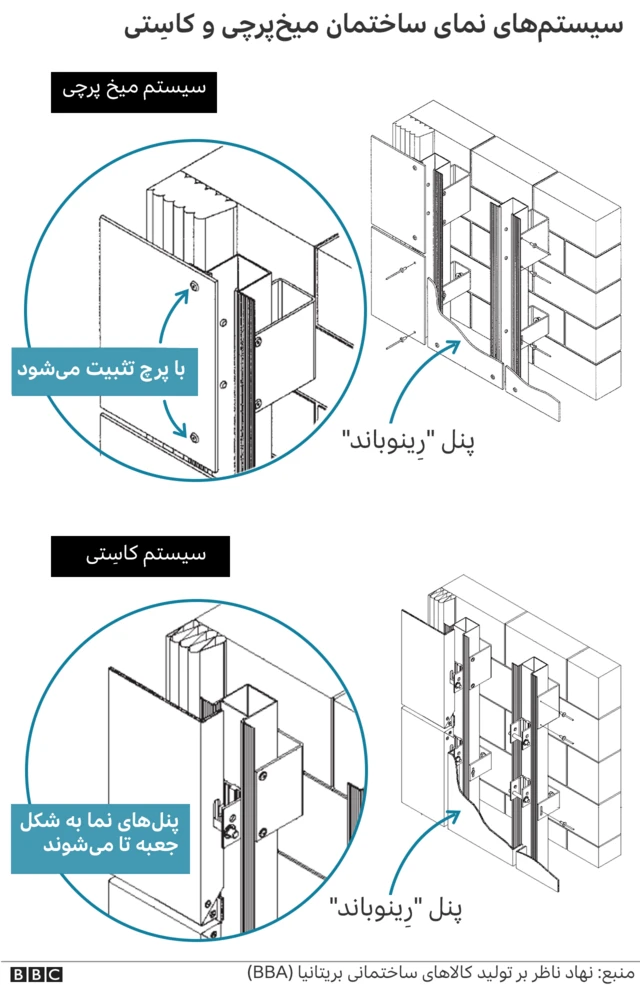 سیستم‌های نمای ساختمان میخ‌پرچی و کاسِتی

سیستم میخ پرچی

با پرچ تثبیت می‌شود

پنل "رِینوباند"

سیستم کاسِتی

پنل‌های نما به شکل جعبه تا می‌شوند

پنل "رِینوباند"

منبع: نهاد ناظر بر تولید کالاهای ساختمانی بریتانیا (BBA)

BBC