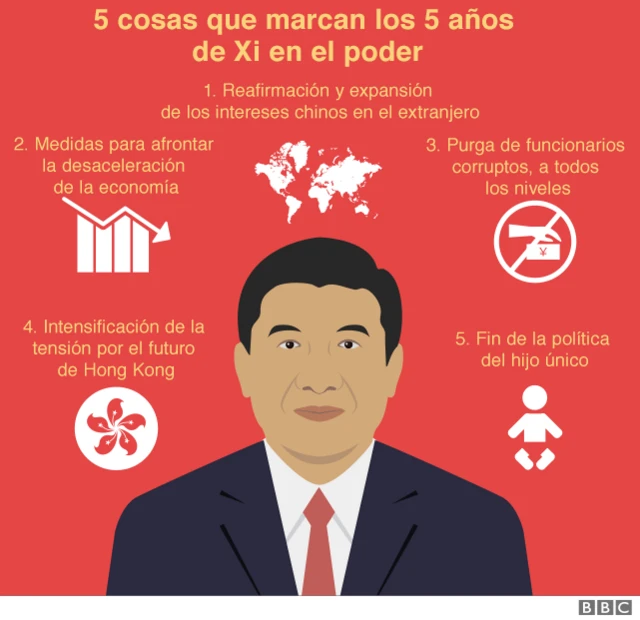 5 cosas que marcan los 5 años de Xi en el poder

1. Reafirmación y expansión de los intereses chinos en el extranjero

2. Medidas para afrontar la desaceleración de la economía

3. Purga de funcionarios corruptos, a todos los niveles

¥

4. Intensificación de la tensión por el futuro de Hong Kong

5. Fin de la política del hijo único

BBC