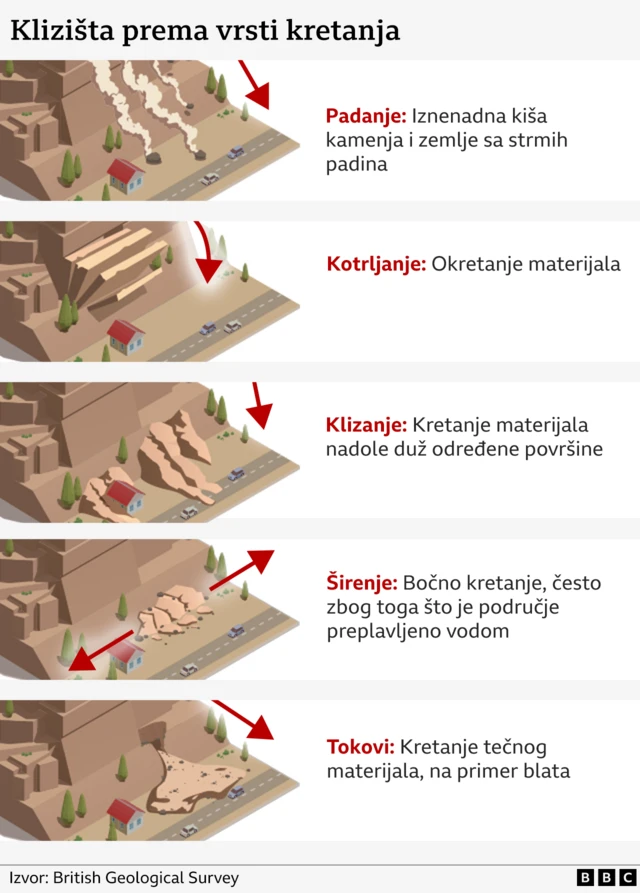 Klizišta prema vrsti kretanja

Padanje: Iznenadna kiša kamenja i zemlje sa strmih padina

Kotrljanje: Okretanje materijala

Klizanje: Kretanje materijala nadole duž određene površine

Širenje: Bočno kretanje, često zbog toga što je područje preplavljeno vodom

Tokovi: Kretanje tečnog materijala, na primer blata

Izvor: British Geological Survey

BBC