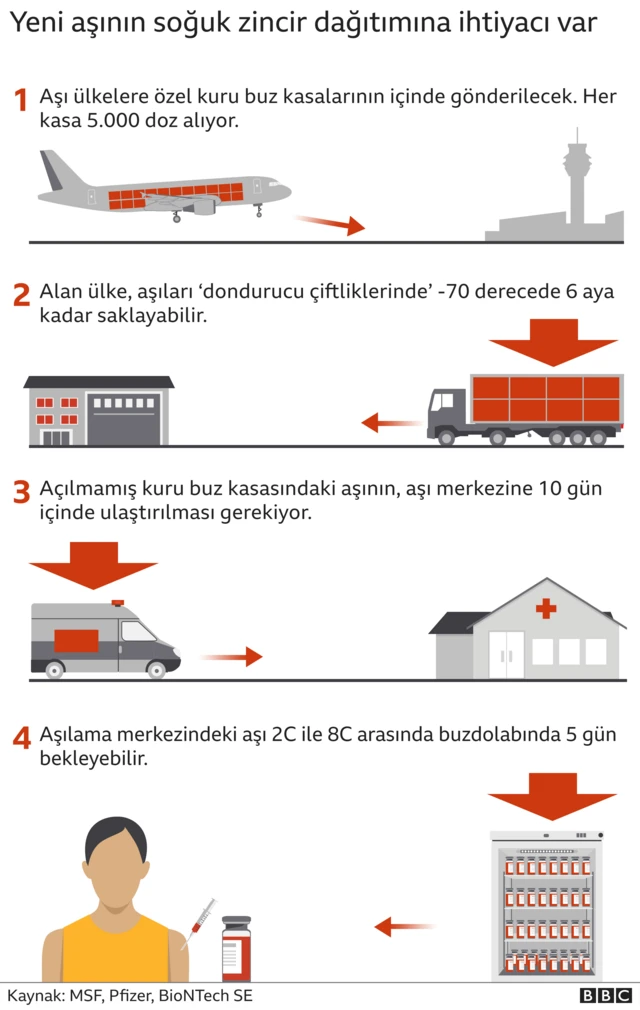 Yeni aşının soğuk zincir dağıtımına ihtiyacı var

1 Aşı ülkelere özel kuru buz kasalarının içinde gönderilecek. Her kasa 5.000 doz alıyor.

2 Alan ülke, aşıları 'dondurucu çiftliklerinde' -70 derecede 6 aya kadar saklayabilir.

3 Açılmamış kuru buz kasasındaki aşının, aşı merkezine 10 gün içinde ulaştırılması gerekiyor.

4 Aşılama merkezindeki aşı 2C ile 8C arasında buzdolabında 5 gün bekleyebilir.

Kaynak: MSF, Pfizer, BioNTech SE

BBC