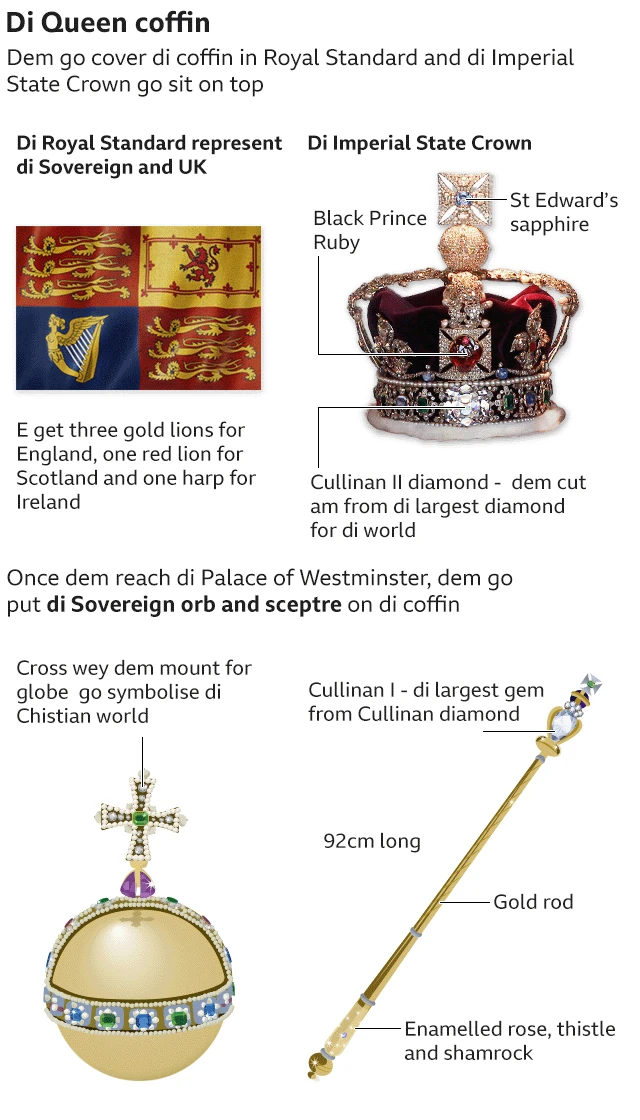 Di Queen coffin

Dem go cover di coffin in Royal Standard and di Imperial State Crown go sit on top

Di Royal Standard represent di Sovereign and UK

E get three gold lions for England, one red lion for Scotland and one harp for Ireland

Di Imperial State Crown

Black Prince Ruby

St Edward's sapphire

Cullinan II diamond - dem cut am from di largest diamond for di world

Once dem reach di Palace of Westminster, dem go put di Sovereign orb and sceptre on di coffin

Cross wey dem mount for globe go symbolise di Chistian world

Cullinan I - di largest gem from Cullinan diamond

92cm long

Gold rod

Enamelled rose, thistle and shamrock