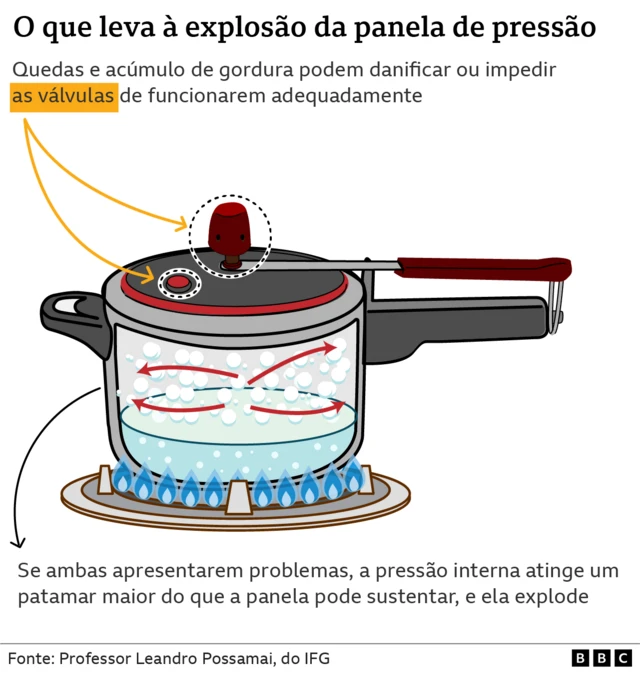 O que leva à explosão da panela de pressão

Quedas e acúmulo de gordura podem danificar ou impedir as válvulas de funcionarem adequadamente

Se ambas apresentarem problemas, a pressão interna atinge um patamar maior do que a panela pode sustentar, e ela explode

Fonte: Professor Leandro Possamai, do IFG

BBC