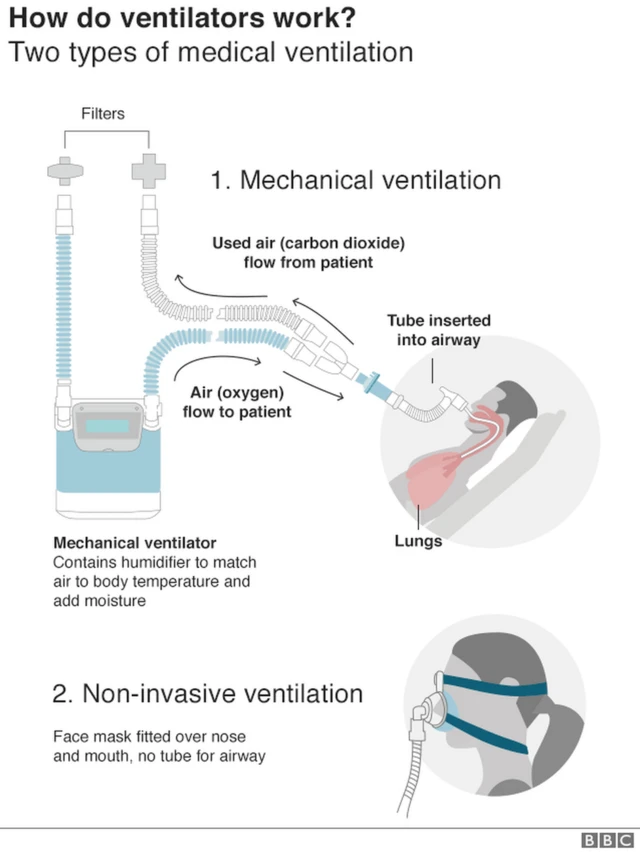 How do ventilators work?
Two types of medical ventilation

Filters

1. Mechanical ventilation

Used air (carbon dioxide) flow from patient

Tube inserted into airway

Air (oxygen) flow to patient

Lungs

Mechanical ventilator
Contains humidifier to match air to body temperature and add moisture

2. Non-invasive ventilation

Face mask fitted over nose and mouth, no tube for airway

BBC