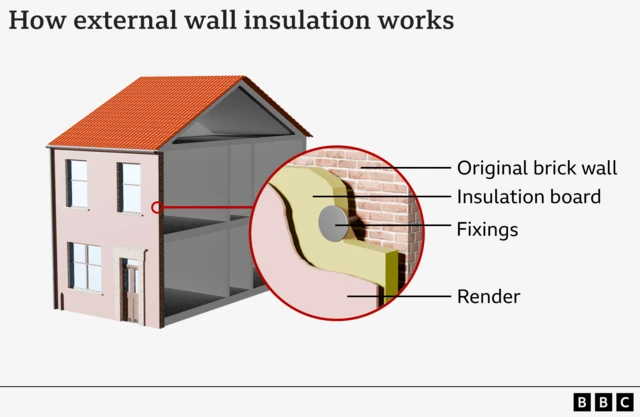 How external wall insulation works

Original brick wall
Insulation board
Fixings
Render

BBC