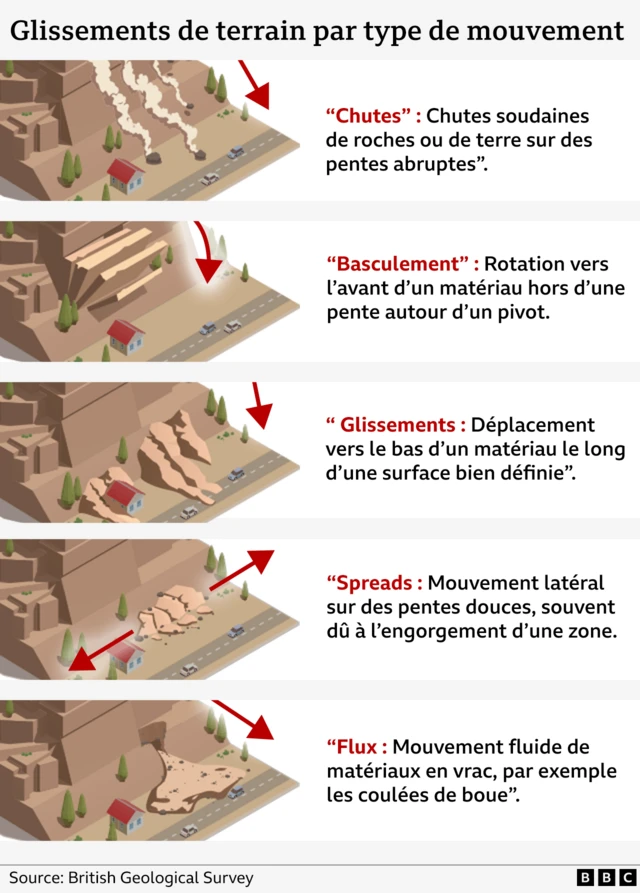 Glissements de terrain par type de mouvement

“Chutes” : Chutes soudaines de roches ou de terre sur des pentes abruptes”.

“Basculement” : Rotation vers l’avant d’un matériau hors d’une pente autour d’un pivot.

“ Glissements : Déplacement vers le bas d’un matériau le long d’une surface bien définie”.

“Spreads : Mouvement latéral sur des pentes douces, souvent dû à l’engorgement d’une zone.

“Flux : Mouvement fluide de matériaux en vrac, par exemple les coulées de boue”.

Source: British Geological Survey

BBC