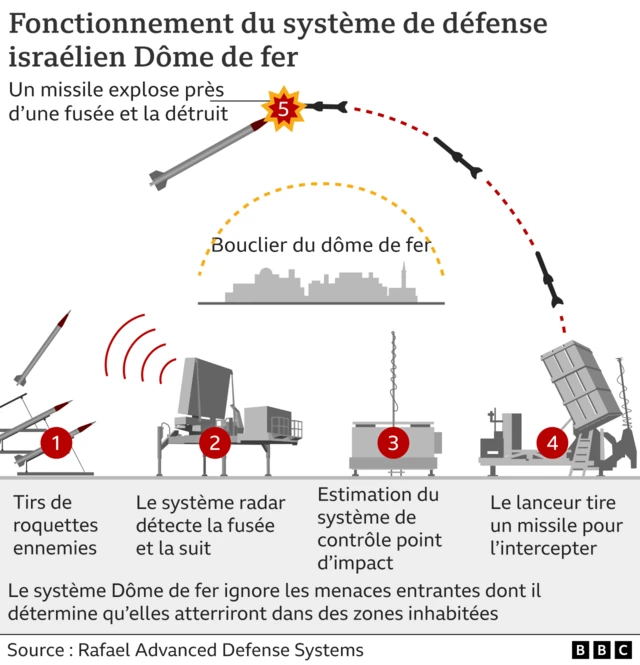 Fonctionnement du système de défense israélien Dôme de fer

Un missile explose près d'une fusée et la détruit

5

Bouclier du dôme de fer

1

2

3

4

Tirs de roquettes ennemies

Le système radar détecte la fusée et la suit

Estimation du système de contrôle point d'impact

Le lanceur tire un missile pour l'intercepter

Le système Dôme de fer ignore les menaces entrantes dont il détermine qu'elles atterriront dans des zones inhabitées

Source : Rafael Advanced Defense Systems

BBC