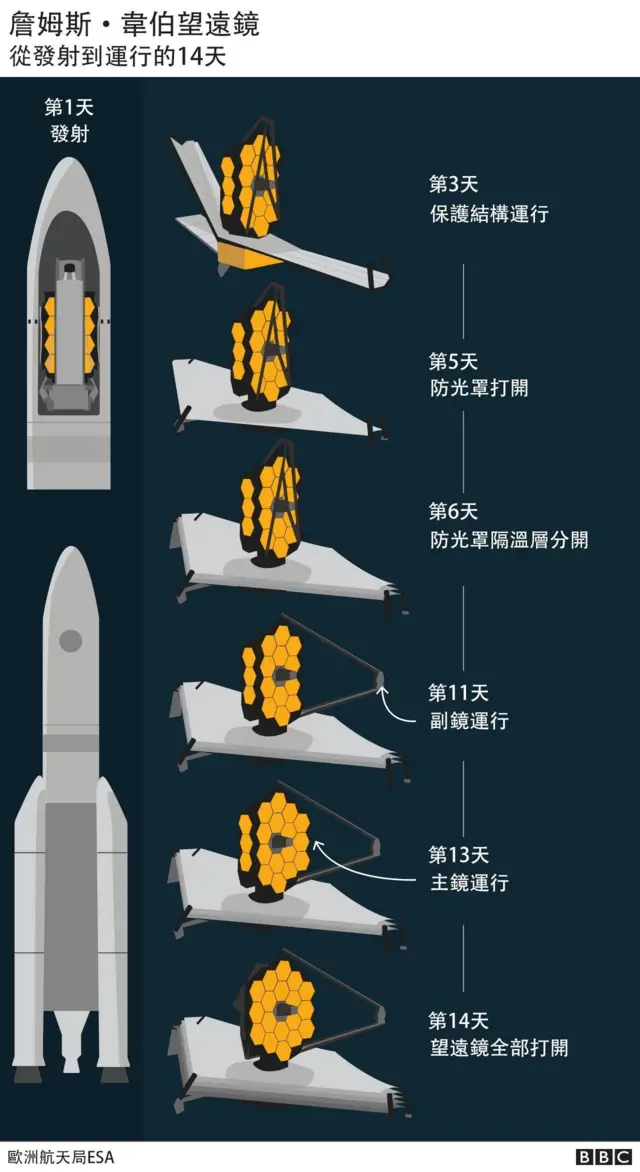 詹姆斯・韋伯望遠鏡
從發射到運行的14天

第1天
發射

第3天
保護結構運行

第5天
防光罩打開

第6天
防光罩隔溫層分開

第11天
副鏡運行

第13天
主鏡運行

第14天
望遠鏡全部打開

歐洲航天局ESA

BBC