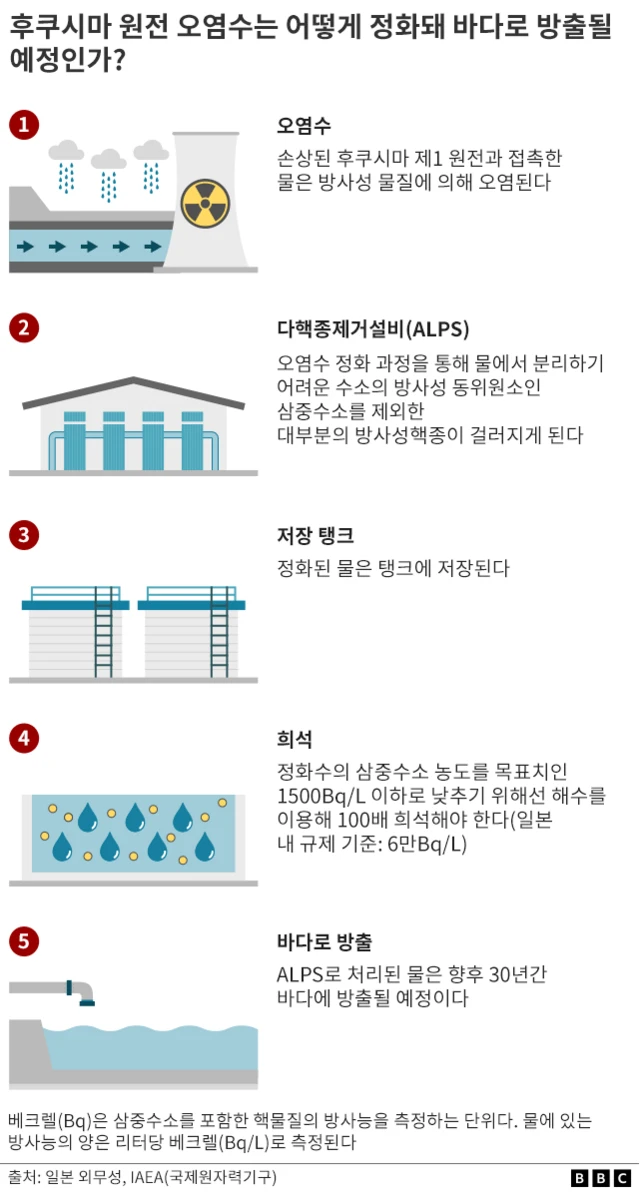 후쿠시마 원전 오염수는 어떻게 정화돼 바다로 방출될 예정인가?

1

오염수

손상된 후쿠시마 제1 원전과 접촉한 물은 방사성 물질에 의해 오염된다

2

다핵종제거설비(ALPS)

오염수 정화 과정을 통해 물에서 분리하기 어려운 수소의 방사성 동위원소인 삼중수소를 제외한 대부분의 방사성핵종이 걸러지게 된다

3

저장 탱크

정화된 물은 탱크에 저장된다

4

희석

정화수의 삼중수소 농도를 목표치인 1500Bq/L 이하로 낮추기 위해선 해수를 이용해 100배 희석해야 한다(일본 내 규제 기준: 6만Bq/L)

5

바다로 방출

ALPS로 처리된 물은 향후 30년간 바다에 방출될 예정이다

베크렐(Bq)은 삼중수소를 포함한 핵물질의 방사능을 측정하는 단위다. 물에 있는 방사능의 양은 리터당 베크렐(Bq/L)로 측정된다

출처: 일본 외무성, IAEA(국제원자력기구)

BBC