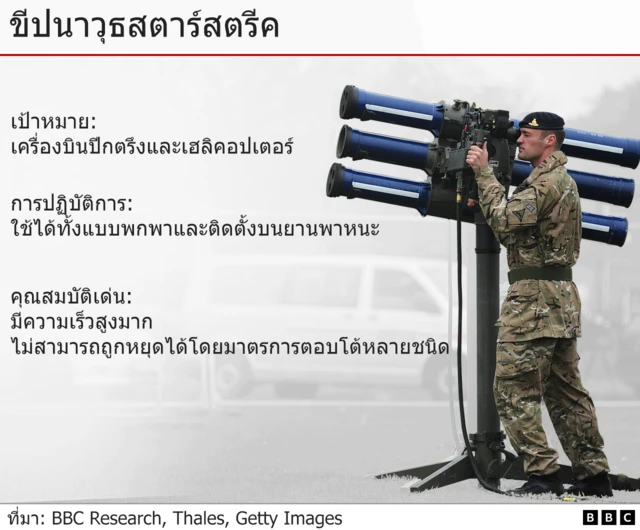 ขีปนาวุธสตาร์สตรีค

เป้าหมาย:
เครื่องบินปีกตรึงและเฮลิคอปเตอร์

การปฏิบัติการ:
ใช้ได้ทั้งแบบพกพาและติดตั้งบนยานพาหนะ

คุณสมบัติเด่น:
มีความเร็วสูงมาก
ไม่สามารถถูกหยุดได้โดยมาตรการตอบโต้หลายชนิด

ที่มา: BBC Research, Thales, Getty Images

BBC