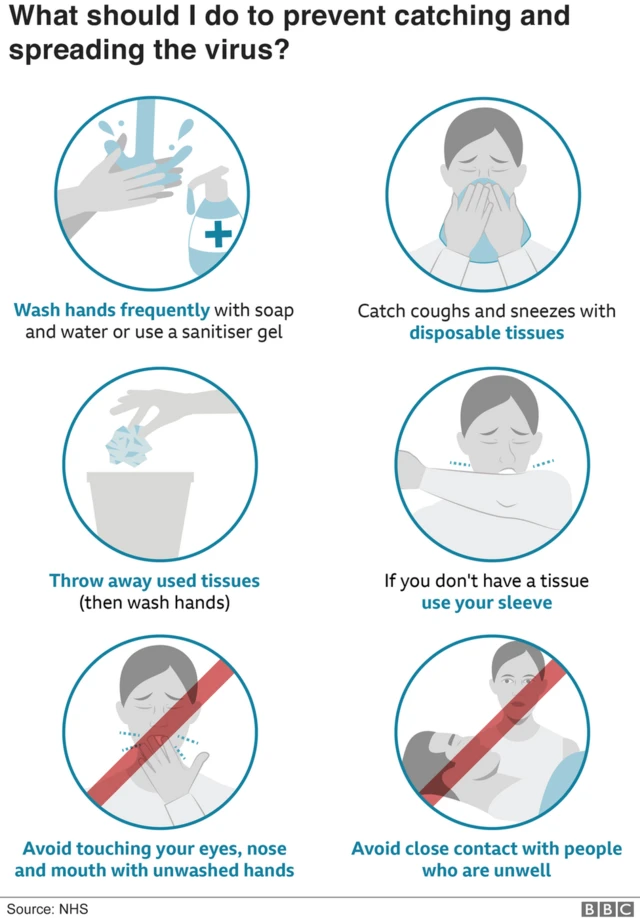 What should I do to prevent catching and spreading the virus?

Wash hands frequently with soap and water or use a sanitiser gel

Catch coughs and sneezes with disposable tissues

Throw away used tissues (then wash hands)

If you don't have a tissue use your sleeve

Avoid touching your eyes, nose and mouth with unwashed hands

Avoid close contact with people who are unwell

Source: NHS

BBC