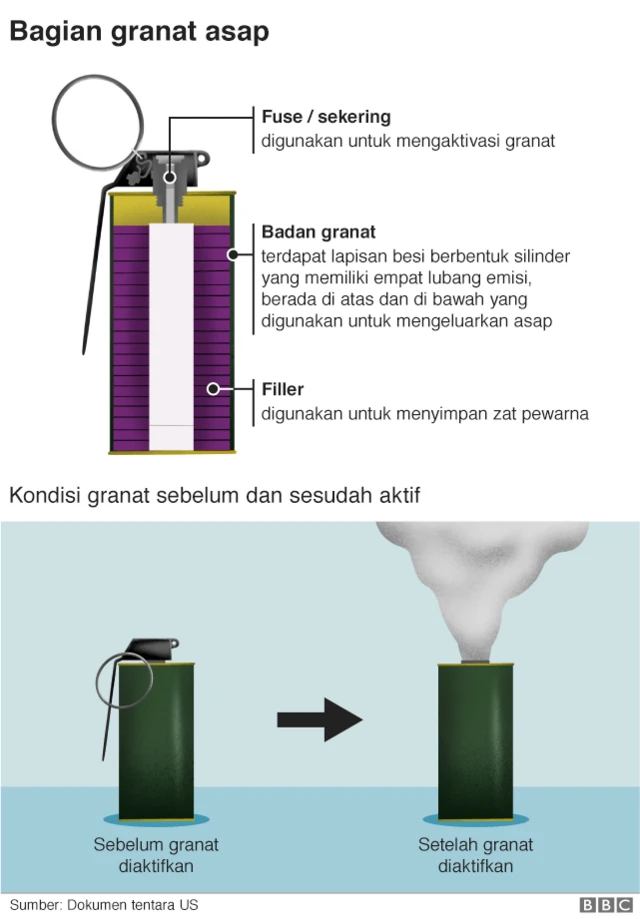 Bagian granat asap

Fuse / sekering
digunakan untuk mengaktivasi granat

Badan granat
terdapat lapisan besi berbentuk silinder yang memiliki empat lubang emisi, berada di atas dan di bawah yang digunakan untuk mengeluarkan asap

Filler
digunakan untuk menyimpan zat pewarna

Kondisi granat sebelum dan sesudah aktif

Sebelum granat diaktifkan

Setelah granat diaktifkan

Sumber: Dokumen tentara US

BBC