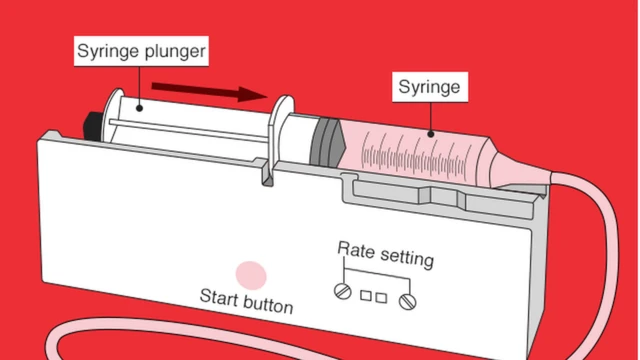 Syringe plunger

Syringe

Rate setting

Start button