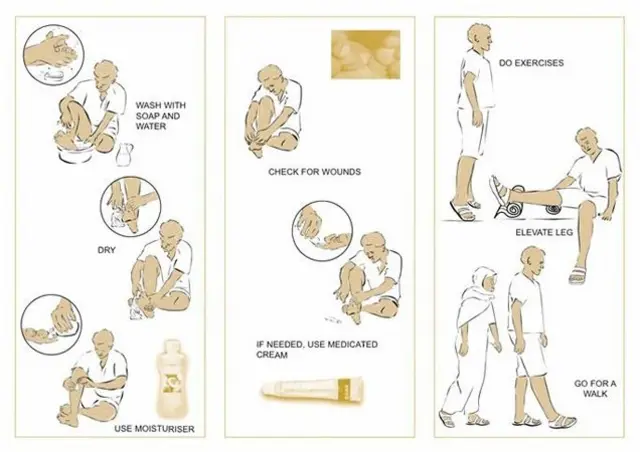 WASH WITH SOAP AND WATER

DRY

USE MOISTURISER

CHECK FOR WOUNDS

IF NEEDED, USE MEDICATED CREAM

DO EXERCISES

ELEVATE LEG

GO FOR A WALK