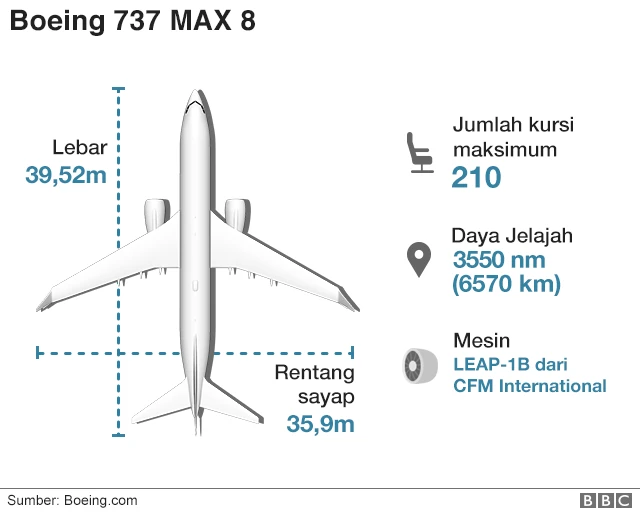 Boeing 737 MAX 8

Lebar
39,52m

Rentang sayap
35,9m

Jumlah kursi maksimum
210

Daya Jelajah
3550 nm
(6570 km)

Mesin
LEAP-1B dari CFM International

Sumber: Boeing.com

BBC