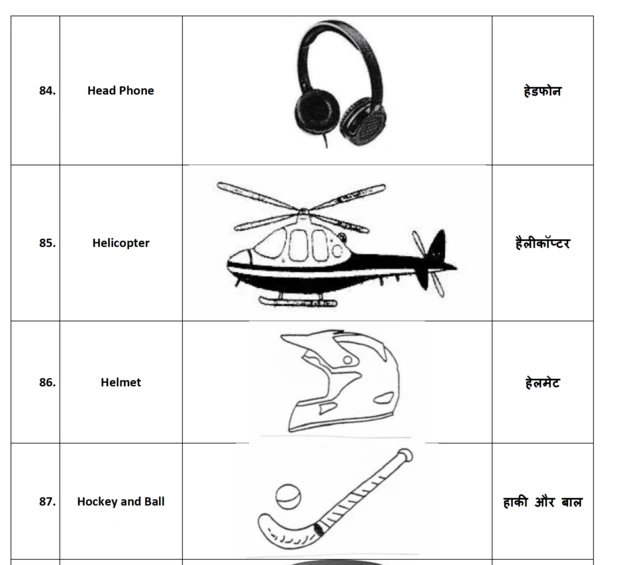 | 84. | Head Phone | | हेडफोन |
|---|---|---|---|
| 85. | Helicopter | | हैलीकॉप्टर |
| 86. | Helmet | | हेलमेट |
| 87. | Hockey and Ball | | हाकी और बाल |