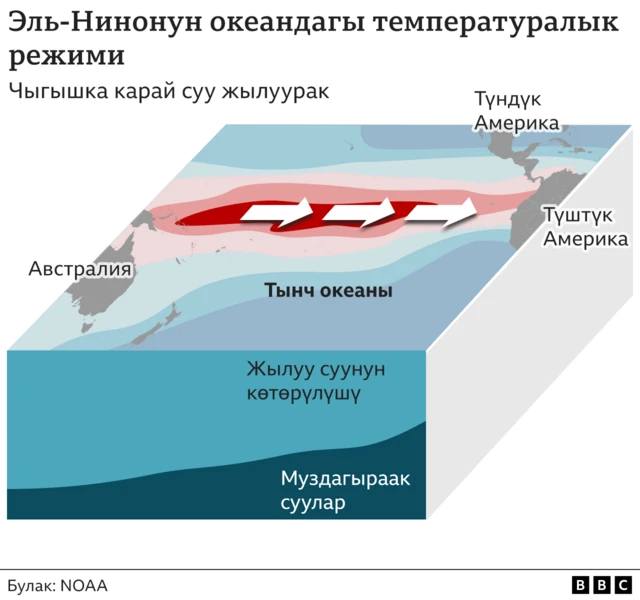 Эль-Нинонун океандагы температуралык режими

Чыгышка карай суу жылуурак

Түндүк Америка

Түштүк Америка

Австралия

Тынч океаны

Жылуу суунун көтөрүлүшү

Муздагыраак суулар

Булак: NOAA

BBC