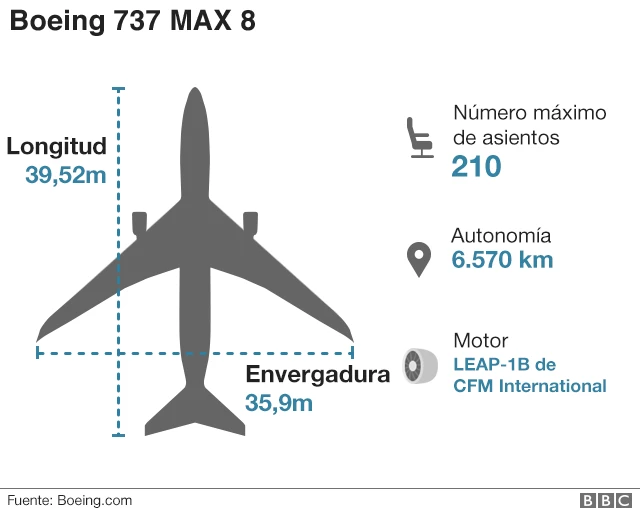 Boeing 737 MAX 8

Longitud
39,52m

Envergadura
35,9m

Número máximo de asientos
210

Autonomía
6.570 km

Motor
LEAP-1B de CFM International

Fuente: Boeing.com

BBC