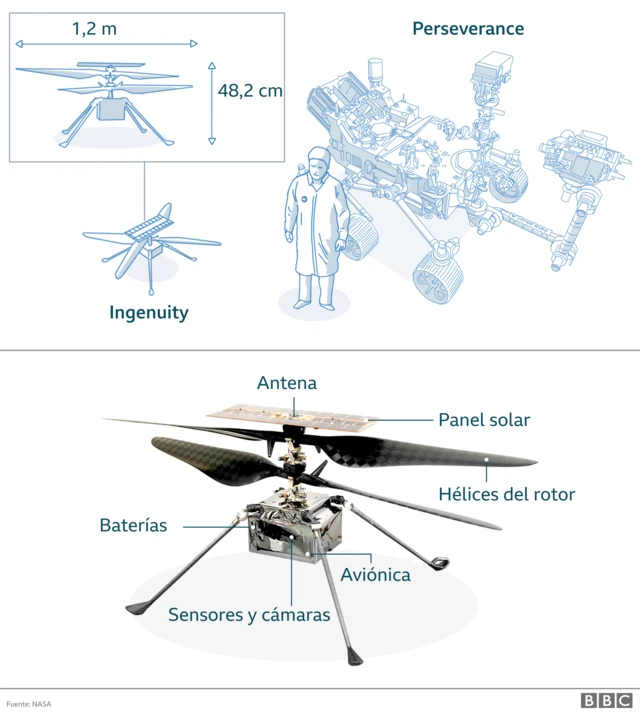 1,2 m

48,2 cm

Perseverance

Ingenuity

Antena

Panel solar

Hélices del rotor

Baterías

Aviónica

Sensores y cámaras

Fuente: NASA

BBC