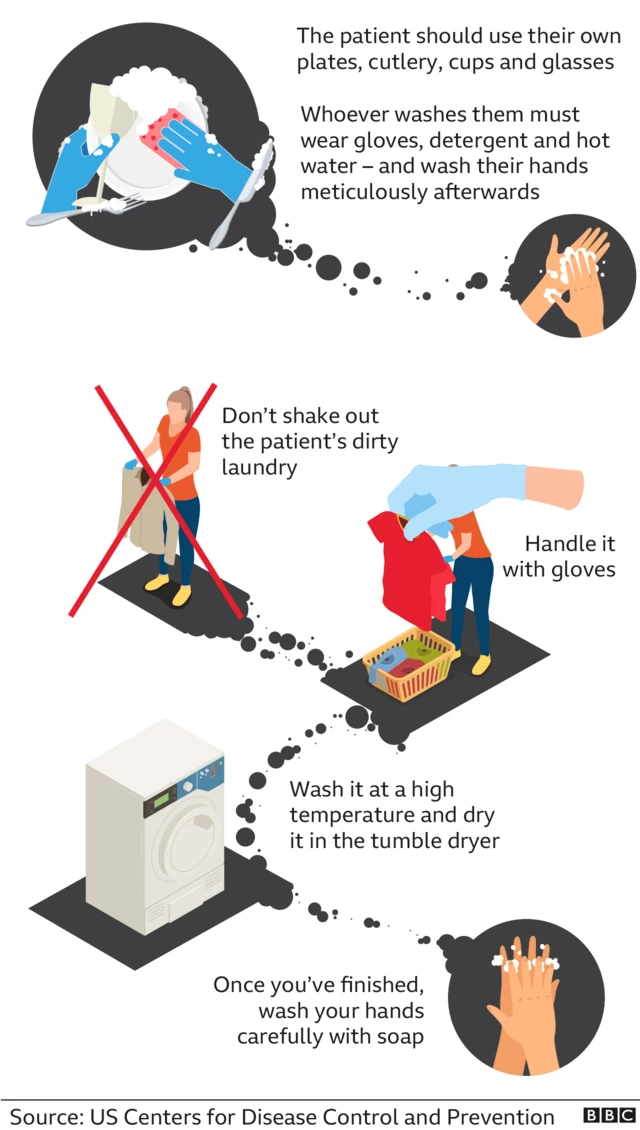 The patient should use their own plates, cutlery, cups and glasses

Whoever washes them must wear gloves, detergent and hot water – and wash their hands meticulously afterwards

Don't shake out the patient's dirty laundry

Handle it with gloves

Wash it at a high temperature and dry it in the tumble dryer

Once you've finished, wash your hands carefully with soap

Source: US Centers for Disease Control and Prevention BBC